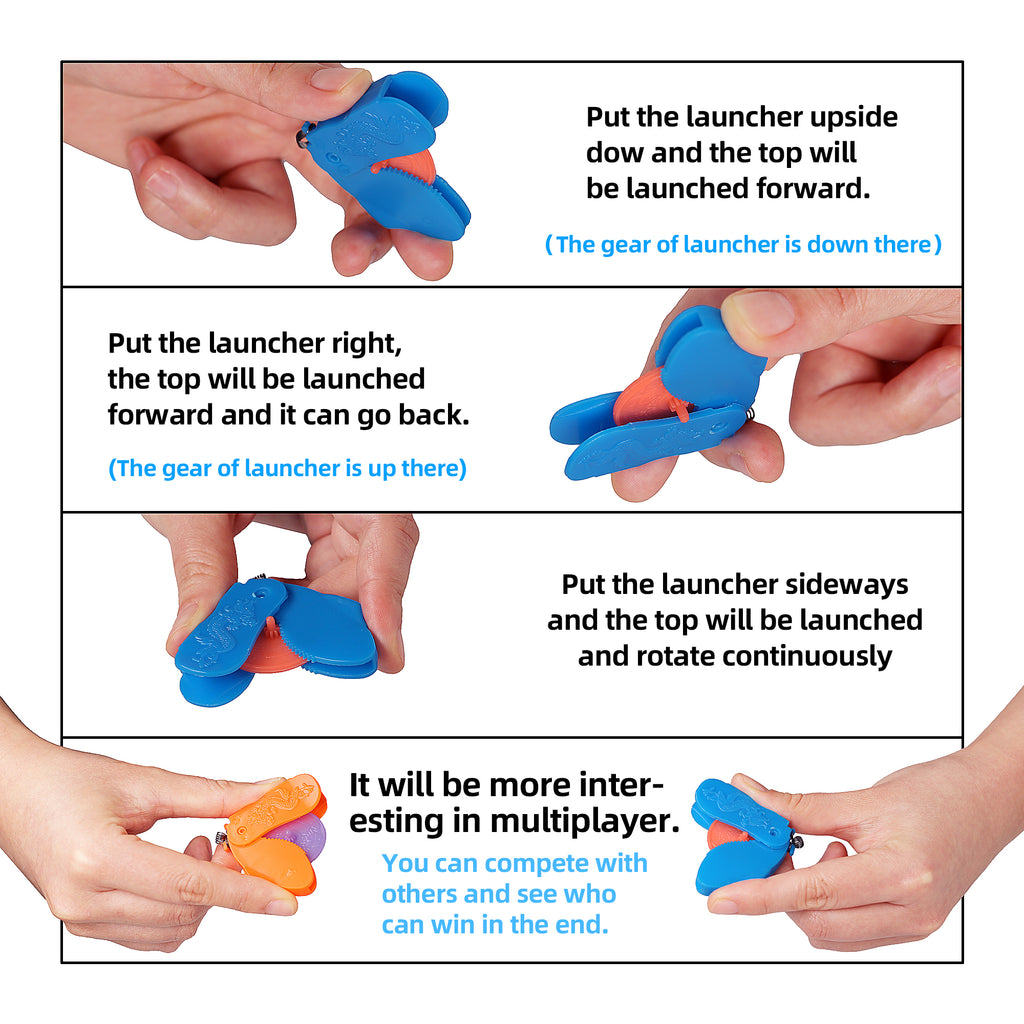 Put the launcher upside dow and the top will be launched forward.

( The gear of launcher is down there )

Put the launcher right, the top will be launched forward and it can go back.

(The gear of launcher is up there)

Put the launcher sideways and the top will be launched and rotate continuously

It will be more interesting in multiplayer.

You can compete with others and see who can win in the end.