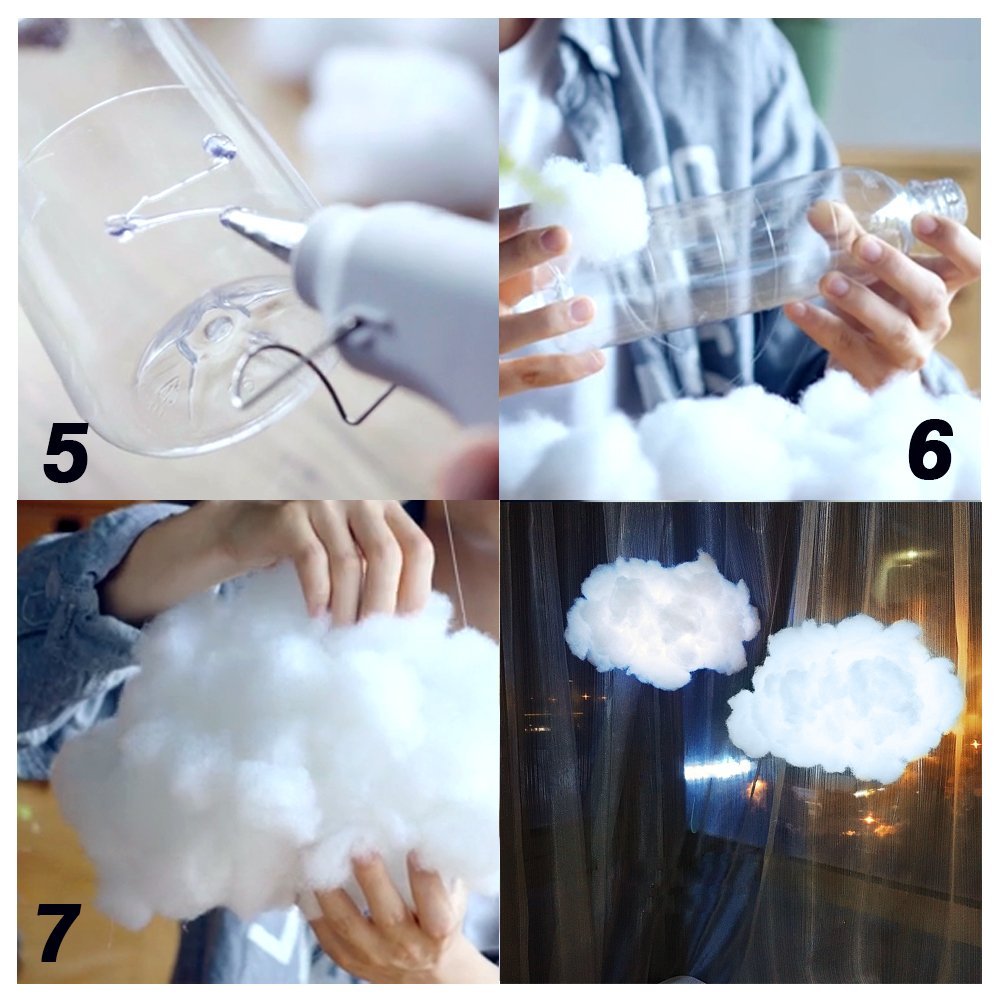 5

6

7