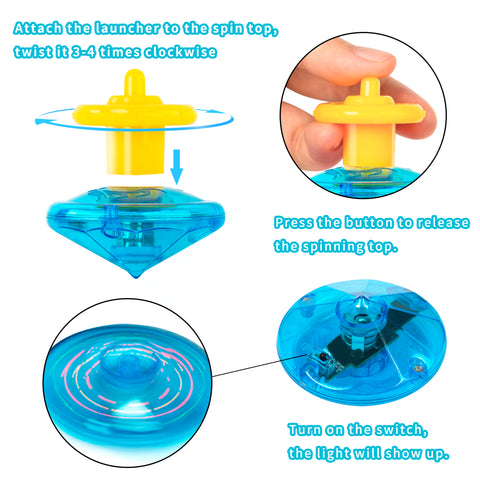 Attach the launcher to the spin top, twist it 3-4 times clockwise

Press the button to release the spinning top.

Turn on the switch, the light will show up.